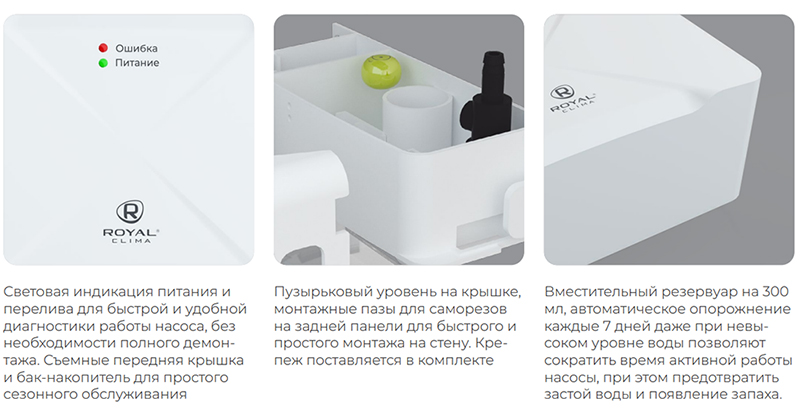 Ошибка
Питание

ROYAL®
CLIMA

Световая индикация питания и перелива для быстрой и удобной диагностики работы насоса, без необходимости полного демонтажа. Съемные передняя крышка и бак-накопитель для простого сезонного обслуживания

Пузырьковый уровень на крышке, монтажные пазы для саморезов на задней панели для быстрого и простого монтажа на стену. Крепеж поставляется в комплекте

ROYAL®
CLIMA

Вместительный резервуар на 300 мл, автоматическое опорожнение каждые 7 дней даже при невысоком уровне воды позволяют сократить время активной работы насосы, при этом предотвратить застой воды и появление запаха.